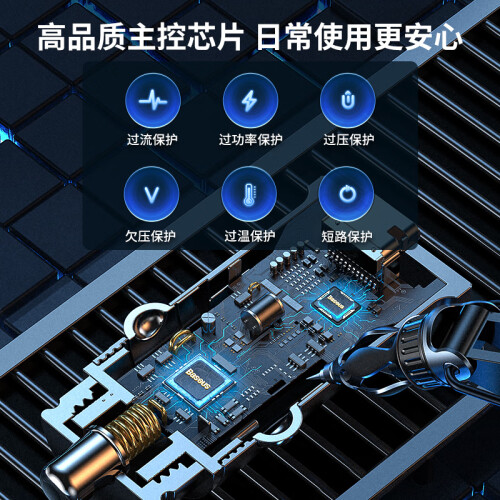 高品质主控芯片 日常使用更安心

过流保护

过功率保护

过压保护

欠压保护

过温保护

短路保护

Baseus

Baseus