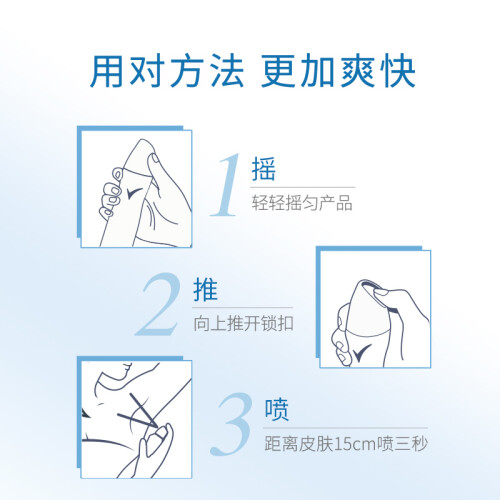 用对方法 更加爽快

1 摇
轻轻摇匀产品

2 推
向上推开锁扣

3 喷
距离皮肤15cm喷三秒