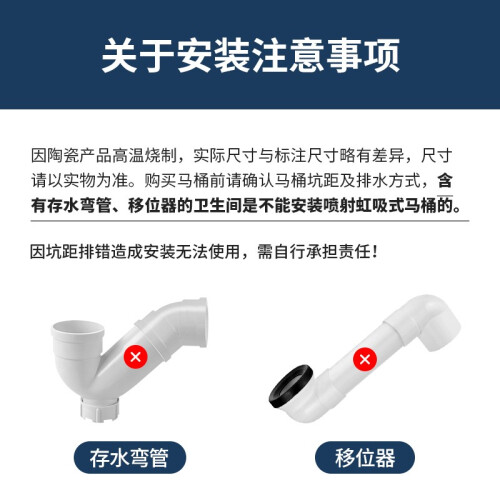 关于安装注意事项

因陶瓷产品高温烧制，实际尺寸与标注尺寸略有差异，尺寸请以实物为准。购买马桶前请确认马桶坑距及排水方式，含有存水弯管、移位器的卫生间是不能安装喷射虹吸式马桶的。

因坑距排错造成安装无法使用，需自行承担责任！

存水弯管

移位器