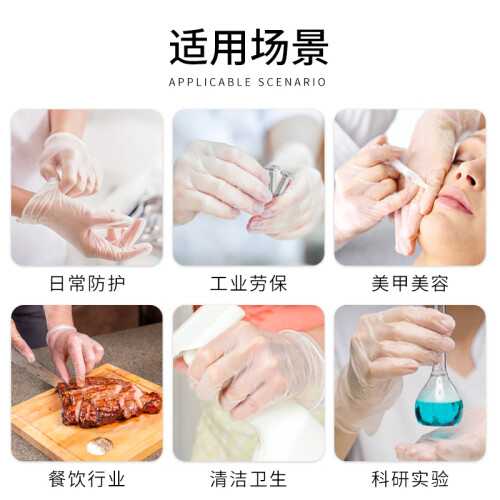 适用场景
APPLICABLE SCENARIO

日常防护

工业劳保

美甲美容

餐饮行业

清洁卫生

科研实验