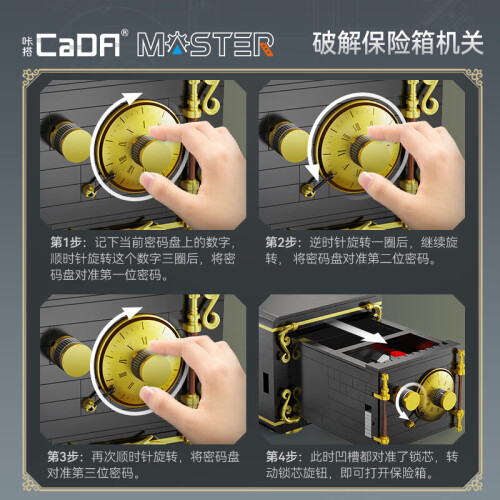 咔搭 CaDA® MASTER

破解保险箱机关

第1步：记下当前密码盘上的数字，顺时针旋转这个数字三圈后，将密码盘对准第一位密码。

第2步：逆时针旋转一圈后，继续旋转，将密码盘对准第二位密码。

第3步：再次顺时针旋转，将密码盘对准第三位密码。

第4步：此时凹槽都对准了锁芯，转动锁芯旋钮，即可打开保险箱。