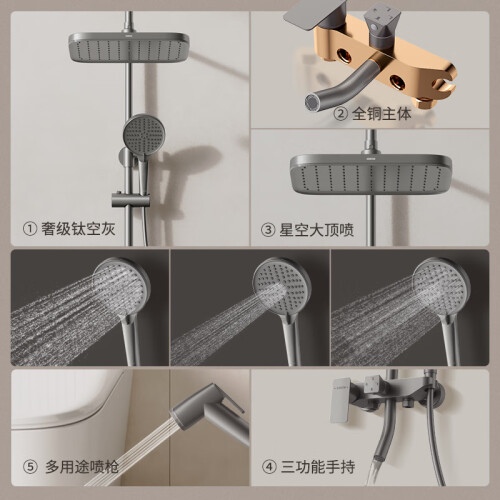 ① 奢级钛空灰

② 全铜主体

③ 星空大顶喷

⑤ 多用途喷枪

④ 三功能手持