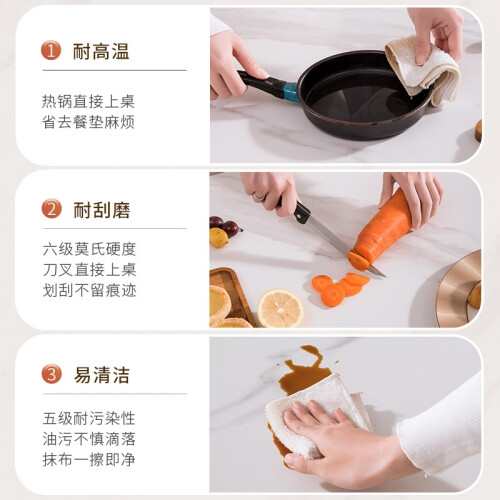 1 耐高温

热锅直接上桌
省去餐垫麻烦

2 耐刮磨

六级莫氏硬度
刀叉直接上桌
划刮不留痕迹

3 易清洁

五级耐污染性
油污不慎滴落
抹布一擦即净