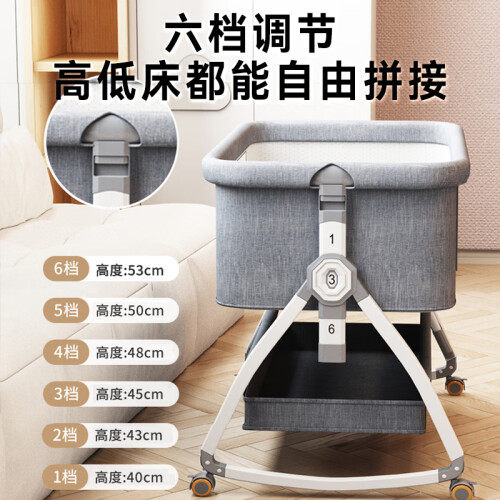 六档调节
高低床都能自由拼接

6档 高度:53cm
5档 高度:50cm
4档 高度:48cm
3档 高度:45cm
2档 高度:43cm
1档 高度:40cm

1
3
6