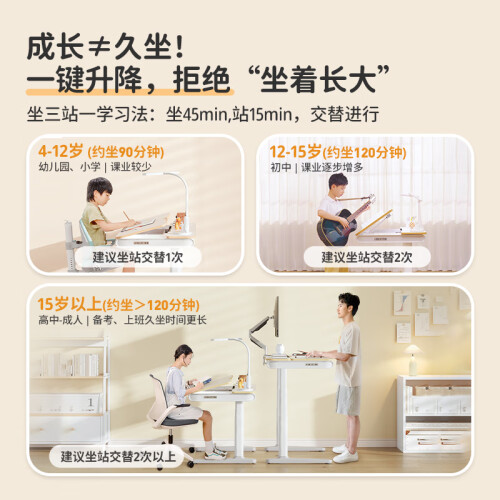 成长≠久坐！
一键升降，拒绝“坐着长大”

坐三站一学习法：坐45min,站15min，交替进行

4-12岁 (约坐90分钟)
幼儿园、小学 | 课业较少

建议坐站交替1次

12-15岁(约坐120分钟)
初中 | 课业逐步增多

建议坐站交替2次

15岁以上(约坐＞120分钟)
高中-成人 | 备考、上班久坐时间更长

建议坐站交替2次以上