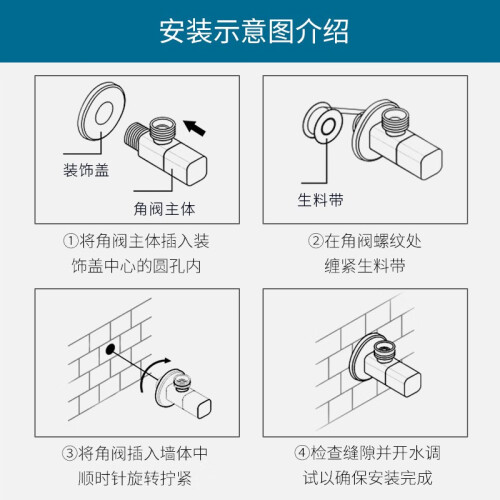 安装示意图介绍

装饰盖

角阀主体

①将角阀主体插入装饰盖中心的圆孔内

生料带

②在角阀螺纹处缠紧生料带

③将角阀插入墙体中顺时针旋转拧紧

④检查缝隙并开水调试以确保安装完成