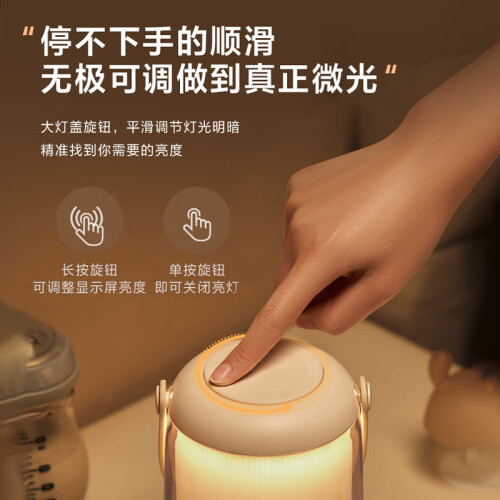 “停不下手的顺滑
无极可调做到真正微光”

大灯盖旋钮，平滑调节灯光明暗
精准找到你需要的亮度

长按旋钮
可调整显示屏亮度

单按旋钮
即可关闭亮灯