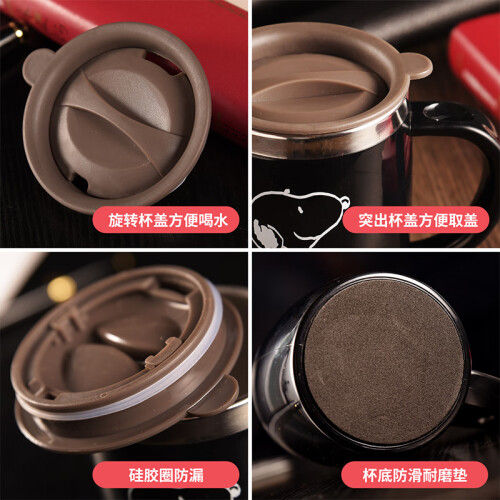 旋转杯盖方便喝水

突出杯盖方便取盖

硅胶圈防漏

杯底防滑耐磨垫