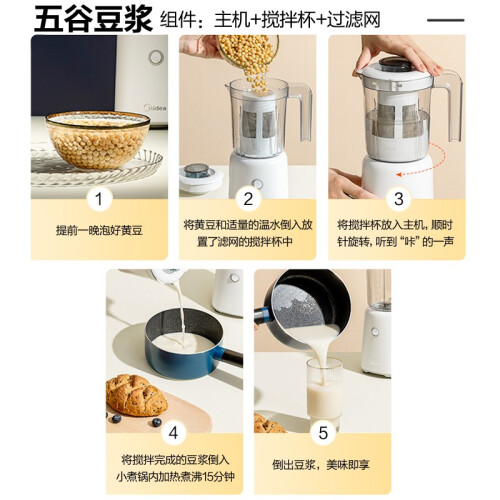 五谷豆浆 组件：主机+搅拌杯+过滤网

Midea

1
提前一晚泡好黄豆

2
将黄豆和适量的温水倒入放置了滤网的搅拌杯中

3
将搅拌杯放入主机，顺时针旋转，听到“咔”的一声

4
将搅拌完成的豆浆倒入小煮锅内加热煮沸15分钟

5
倒出豆浆，美味即享