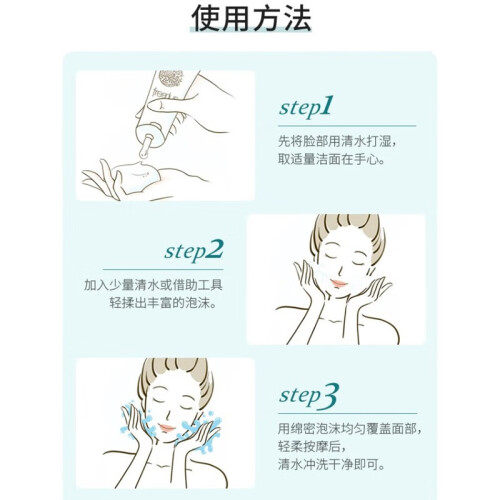 使用方法

freeplus

step1

先将脸部用清水打湿，
取适量洁面在手心。

step2

加入少量清水或借助工具
轻揉出丰富的泡沫。

step3

用绵密泡沫均匀覆盖面部，
轻柔按摩后，
清水冲洗干净即可。