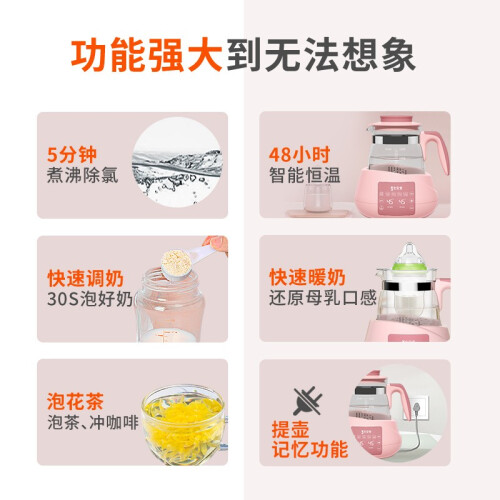 功能强大到无法想象

5分钟
煮沸除氯

48小时
智能恒温

快速调奶
30S泡好奶

快速暖奶
还原母乳口感

泡花茶
泡茶、冲咖啡

提壶
记忆功能