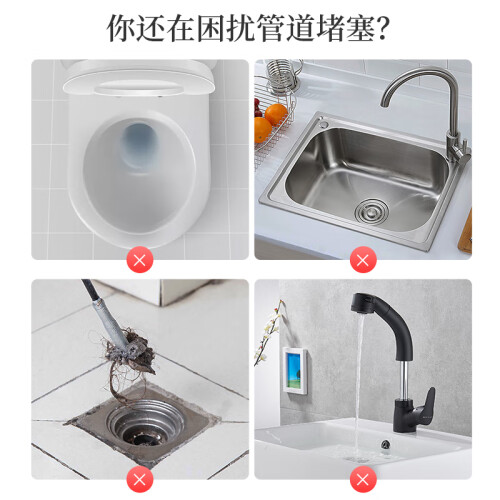 你还在困扰管道堵塞?