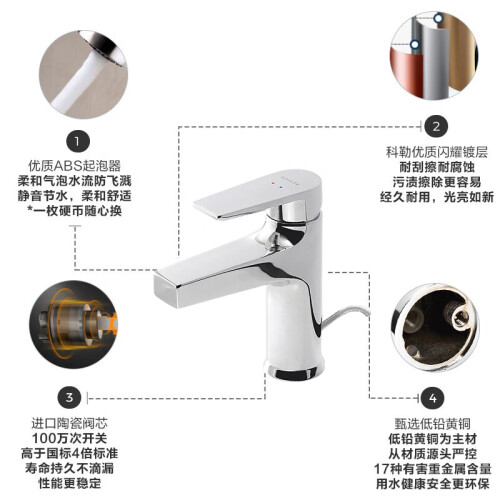 1
优质ABS起泡器
柔和气泡水流防飞溅
静音节水，柔和舒适
*一枚硬币随心换

2
科勒优质闪耀镀层
耐刮擦耐腐蚀
污渍擦除更容易
经久耐用，光亮如新

KOHLER

3
进口陶瓷阀芯
100万次开关
高于国标4倍标准
寿命持久不滴漏
性能更稳定

4
甄选低铅黄铜
低铅黄铜为主材
从材质源头严控
17种有害重金属含量
用水健康安全更环保