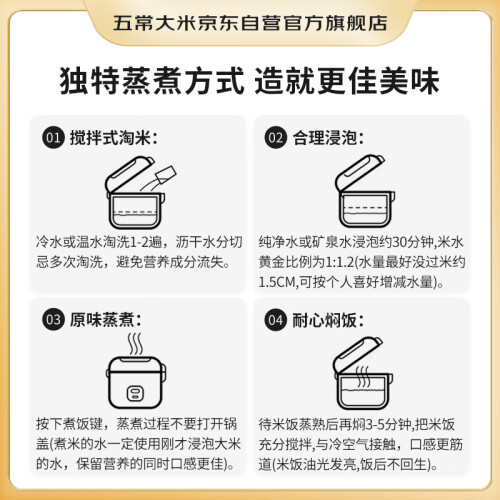 五常大米京东自营官方旗舰店

独特蒸煮方式 造就更佳美味

01 搅拌式淘米：

冷水或温水淘洗1-2遍，沥干水分切忌多次淘洗，避免营养成分流失。

02 合理浸泡：

纯净水或矿泉水浸泡约30分钟,米水黄金比例为1:1.2(水量最好没过米约1.5CM,可按个人喜好增减水量)。

03 原味蒸煮：

按下煮饭键，蒸煮过程不要打开锅盖(煮米的水一定使用刚才浸泡大米的水，保留营养的同时口感更佳)。

04 耐心焖饭：

待米饭蒸熟后再焖3-5分钟,把米饭充分搅拌,与冷空气接触，口感更筋道(米饭油光发亮,饭后不回生)。