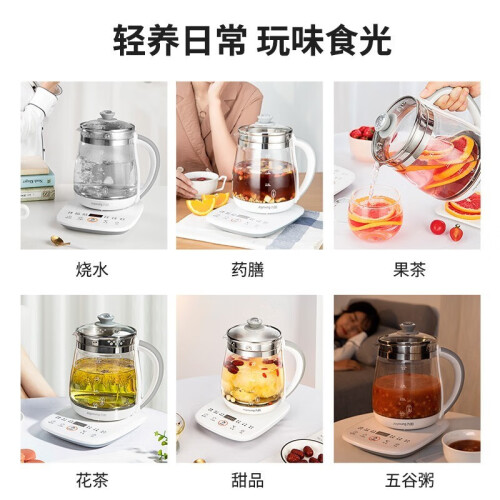 轻养日常 玩味食光

烧水

药膳

果茶

花茶

甜品

五谷粥