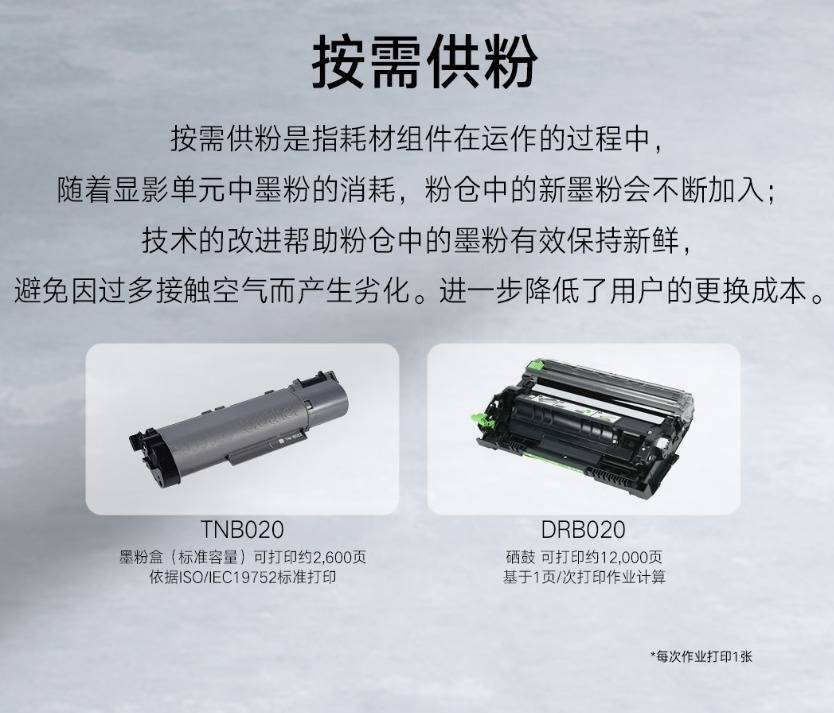 按需供粉

按需供粉是指耗材组件在运作的过程中，
随着显影单元中墨粉的消耗，粉仓中的新墨粉会不断加入；
技术的改进帮助粉仓中的墨粉有效保持新鲜，
避免因过多接触空气而产生劣化。进一步降低了用户的更换成本。

TNB020
墨粉盒（标准容量）可打印约2,600页
依据ISO/IEC19752标准打印

DRB020
硒鼓 可打印约12,000页
基于1页/次打印作业计算

*每次作业打印1张