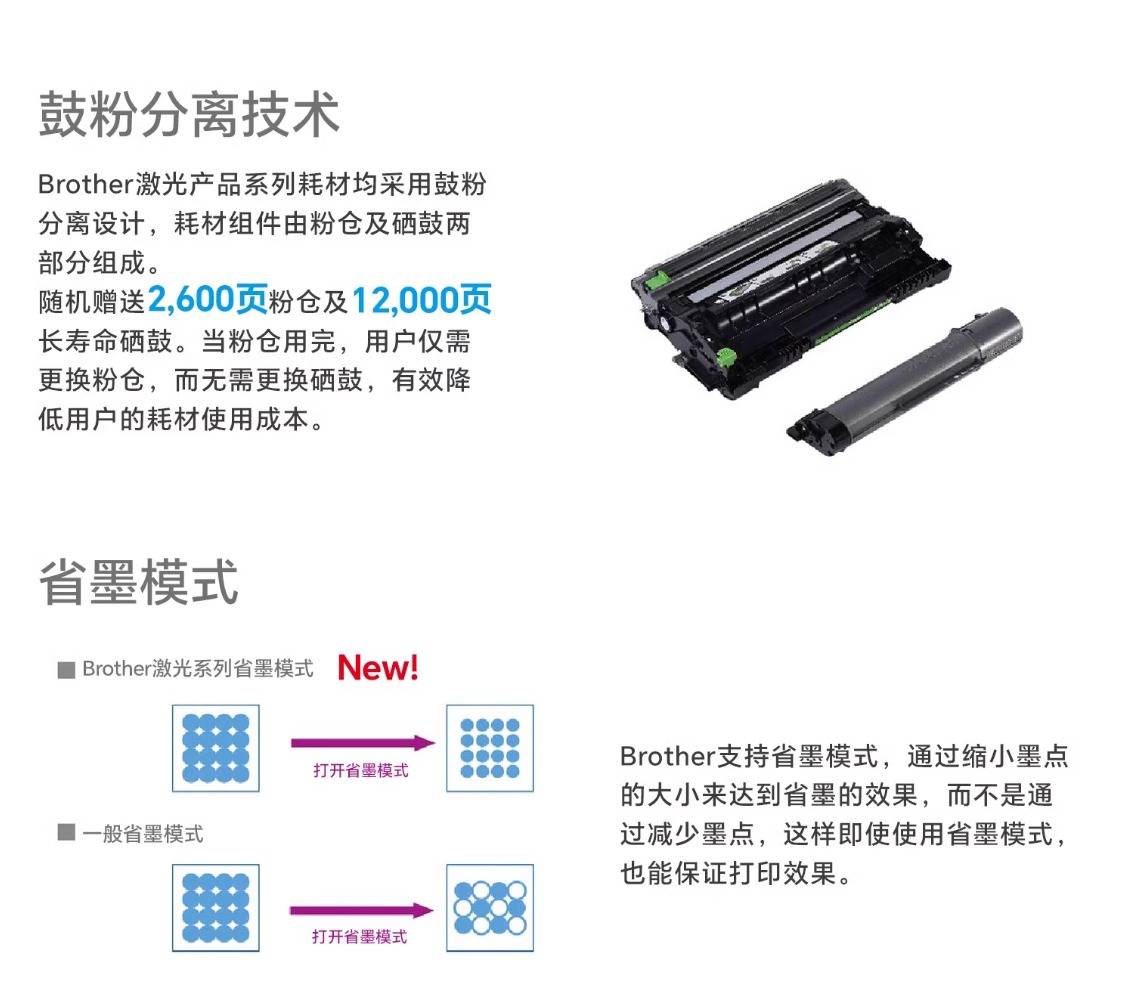 鼓粉分离技术

Brother激光产品系列耗材均采用鼓粉分离设计，耗材组件由粉仓及硒鼓两部分组成。
随机赠送2,600页粉仓及12,000页长寿命硒鼓。当粉仓用完，用户仅需更换粉仓，而无需更换硒鼓，有效降低用户的耗材使用成本。

省墨模式

■ Brother激光系列省墨模式 New!

打开省墨模式

■ 一般省墨模式

打开省墨模式

Brother支持省墨模式，通过缩小墨点的大小来达到省墨的效果，而不是通过减少墨点，这样即使使用省墨模式，也能保证打印效果。